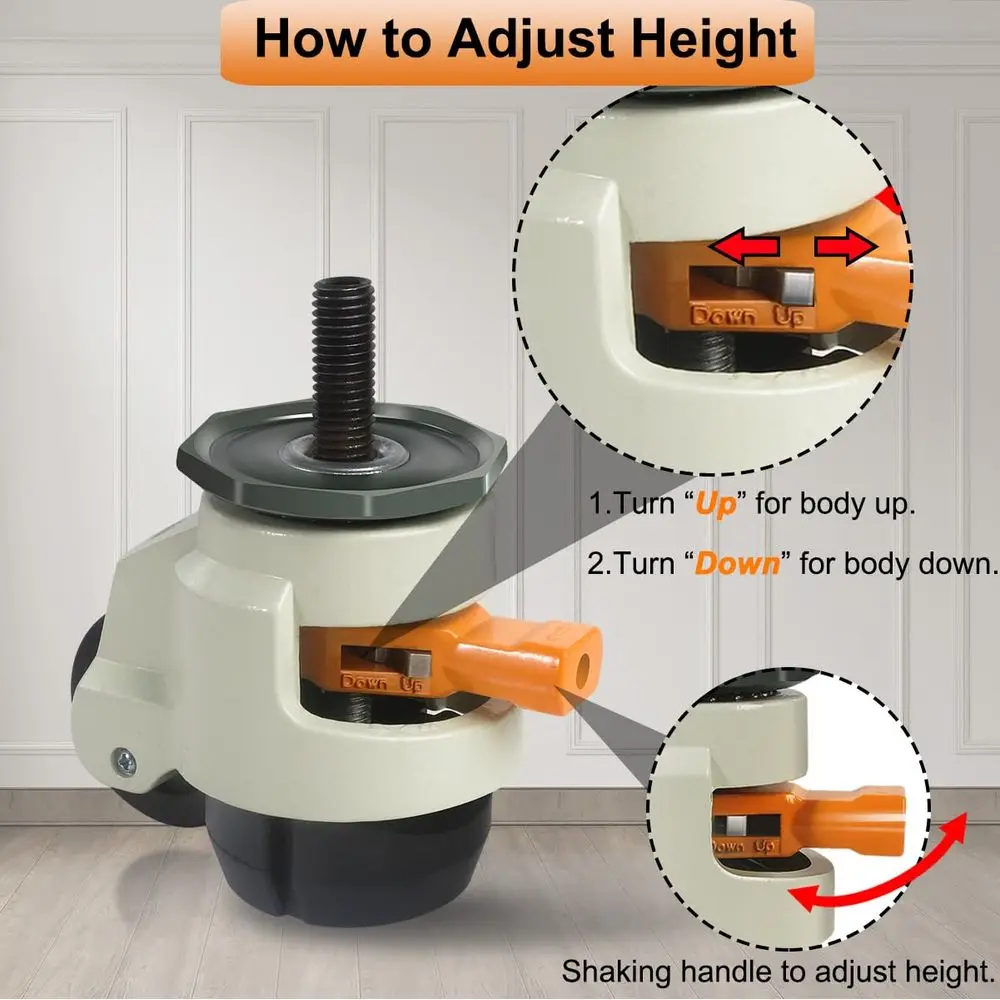 How to Adjust Height

Down Up

1.Turn “Up” for body up.

2.Turn “Down” for body down.

Down Up

Down Up

Shaking handle to adjust height.