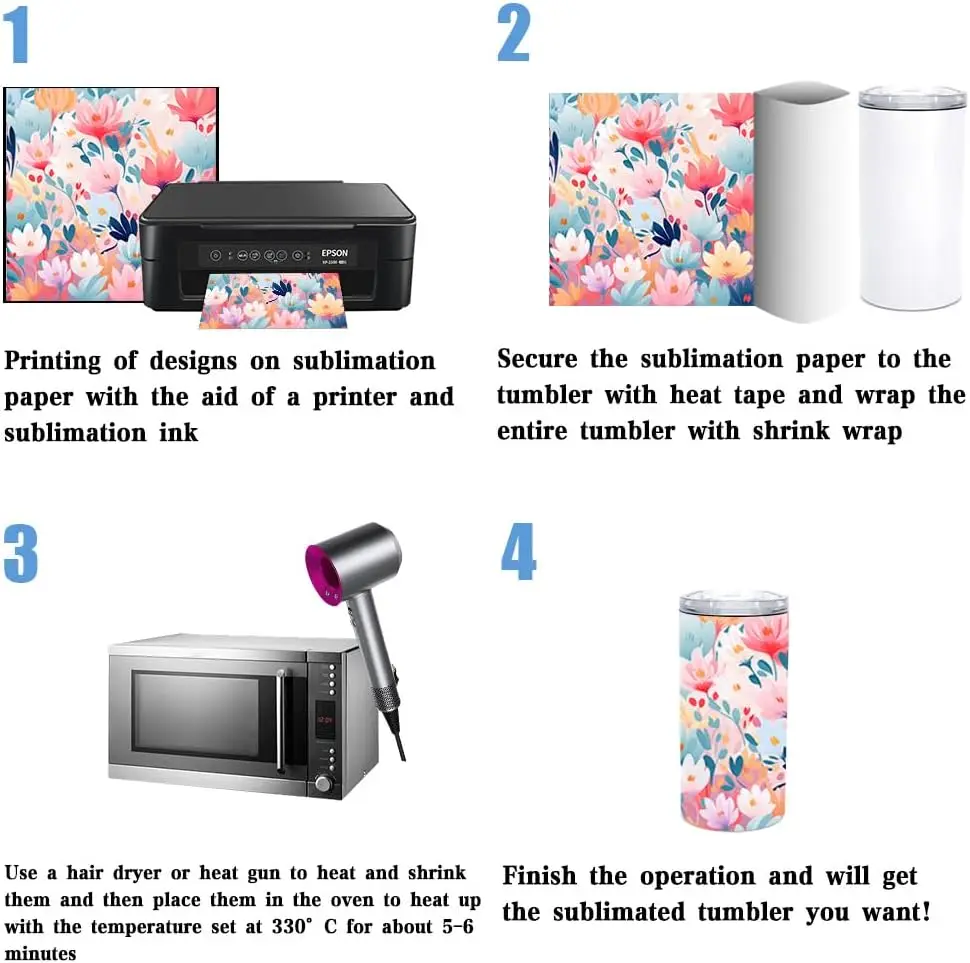 1

EPSON

Printing of designs on sublimation paper with the aid of a printer and sublimation ink

2

Secure the sublimation paper to the tumbler with heat tape and wrap the entire tumbler with shrink wrap

3

Use a hair dryer or heat gun to heat and shrink them and then place them in the oven to heat up with the temperature set at 330° C for about 5-6 minutes

4

Finish the operation and will get the sublimated tumbler you want!